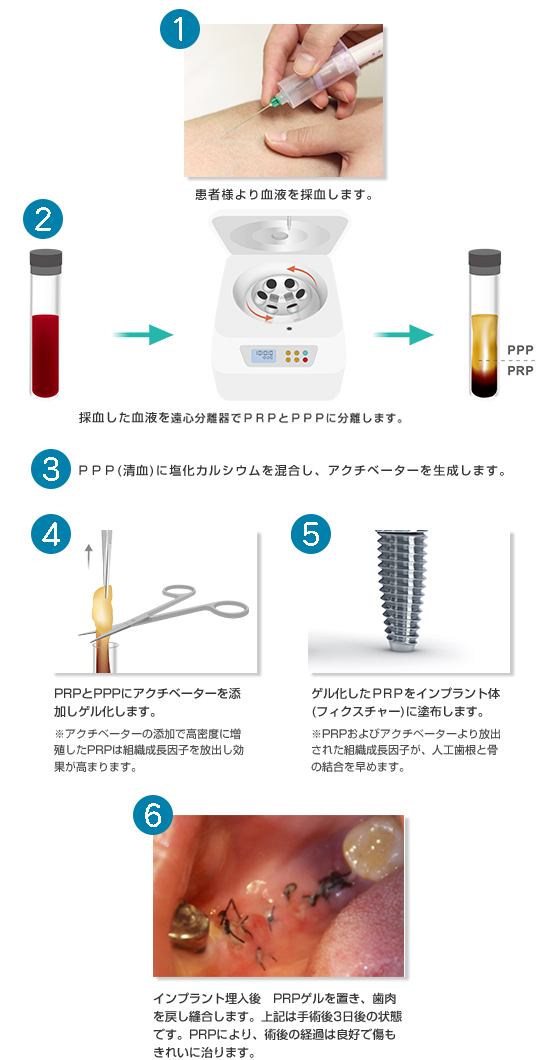 1

患者様より血液を採血します。

2

PPP
PRP

採血した血液を遠心分離器でＰＲＰとＰＰＰに分離します。

3

ＰＰＰ(清血)に塩化カルシウムを混合し、アクチベーターを生成します。

4

PRPとPPPにアクチベーターを添加しゲル化します。

※アクチベーターの添加で高密度に増殖したPRPは組織成長因子を放出し効果が高まります。

5

ゲル化したＰＲＰをインプラント体(フィクスチャー)に塗布します。

※PRPおよびアクチベーターより放出された組織成長因子が、人工歯根と骨の結合を早めます。

6

インプラント埋入後　PRPゲルを置き、歯肉を戻し縫合します。上記は手術後3日後の状態です。PRPにより、術後の経過は良好で傷もきれいに治ります。